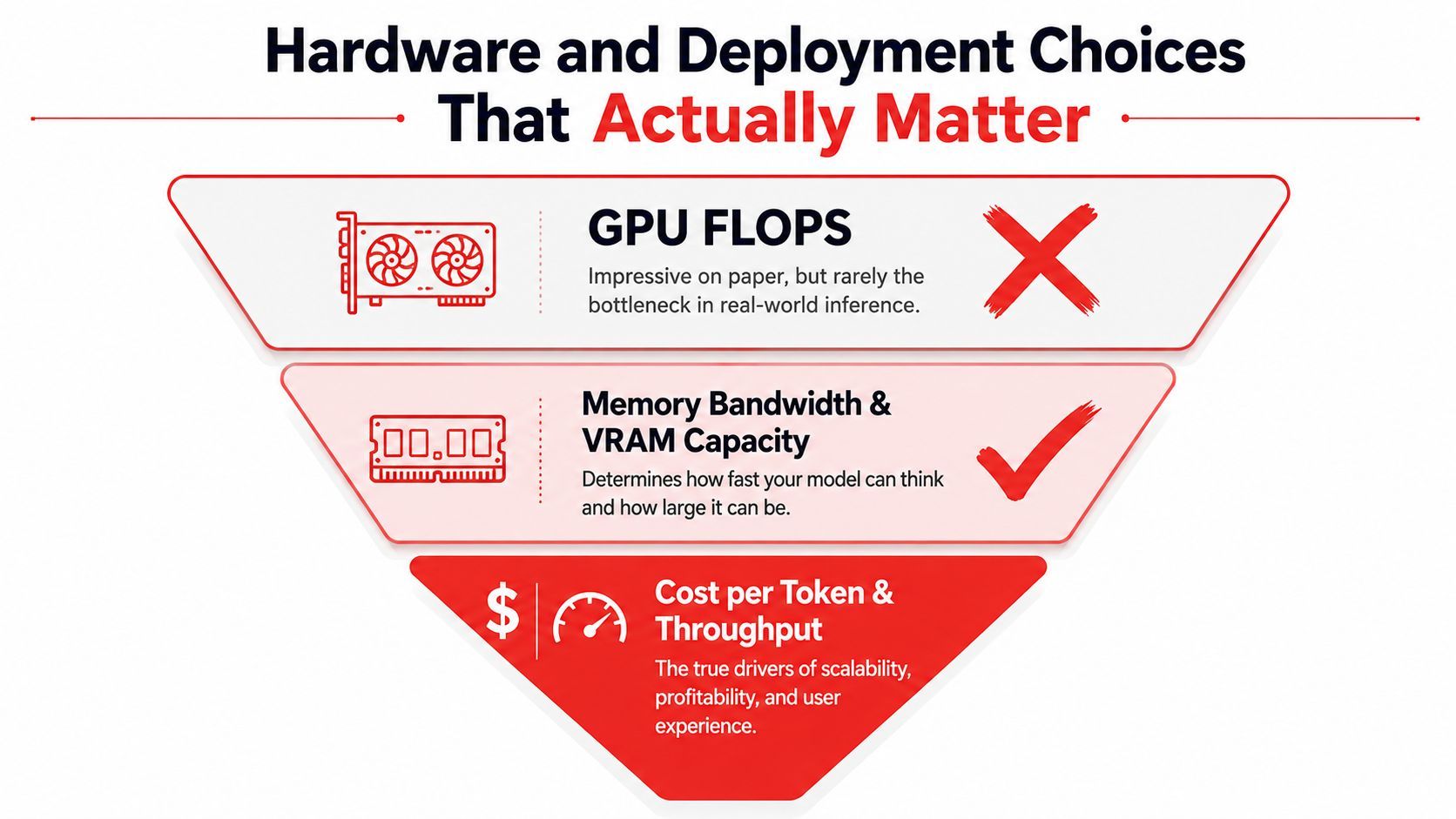 Hardware and Deployment Choices That Actually Matter

GPU FLOPS

Impressive on paper, but rarely the bottleneck in real-world inference.

Memory Bandwidth & VRAM Capacity

Determines how fast your model can think and how large it can be.

$

Cost per Token & Throughput

The true drivers of scalability, profitability, and user experience.